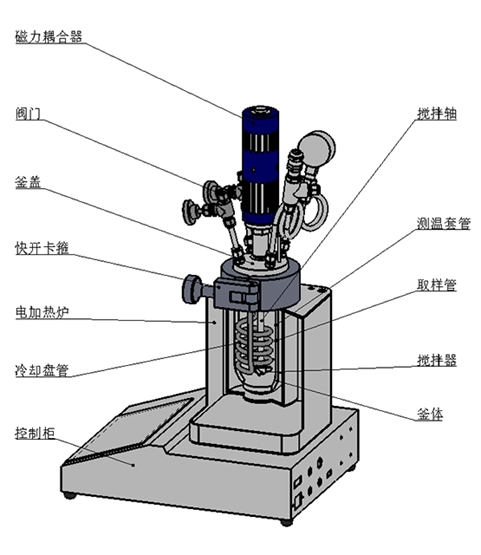 磁力耦合器

阀门

釜盖

快开卡箍

电加热炉

冷却盘管

控制柜

搅拌轴

测温套管

取样管

搅拌器

釜体